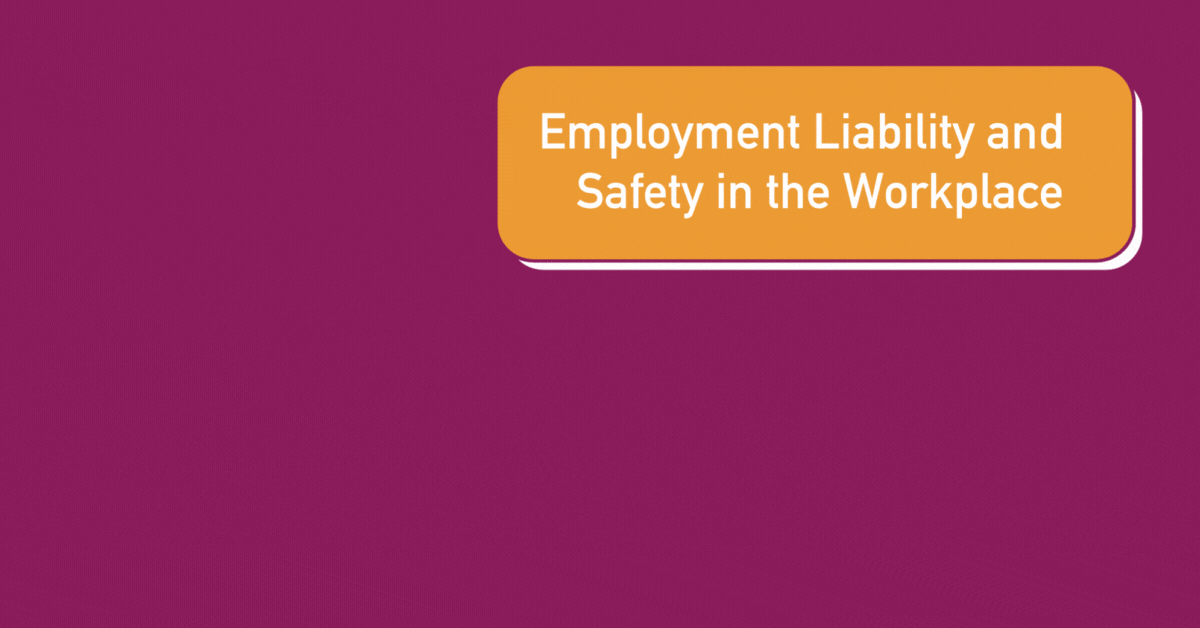 Employment Liability and Safety in the Workplace