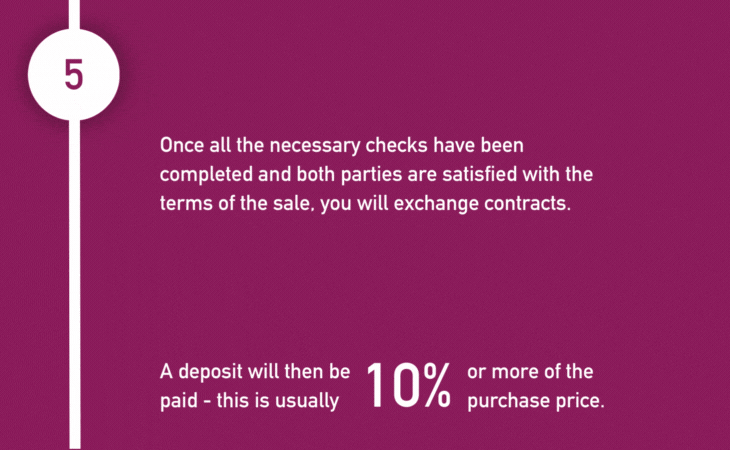 5

Once all the necessary checks have been completed and both parties are satisfied with the terms of the sale, you will exchange contracts.

A deposit will then be paid - this is usually 10% or more of the purchase price.