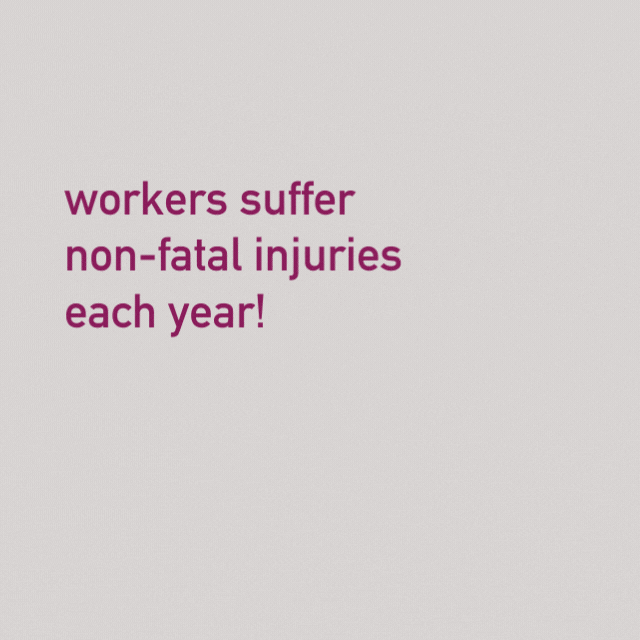 workers suffer non-fatal injuries each year!