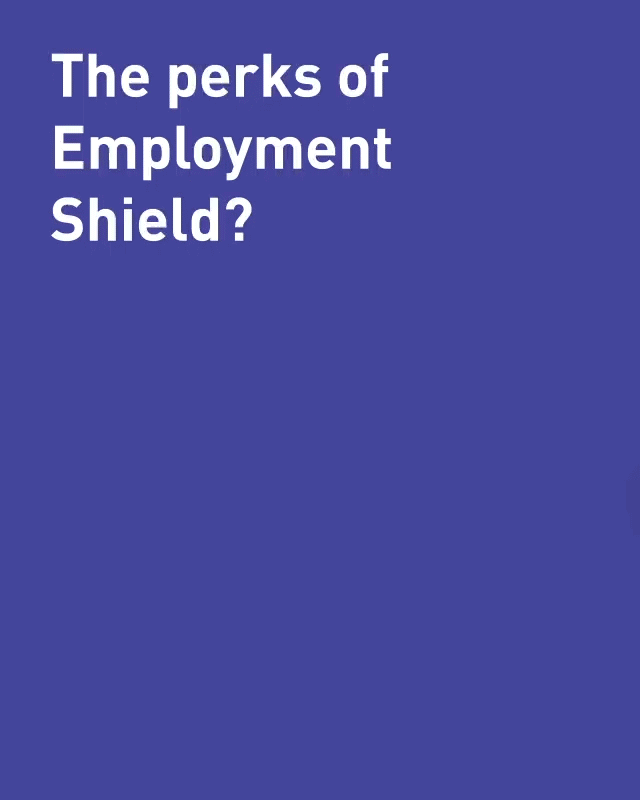 The perks of Employment Shield?