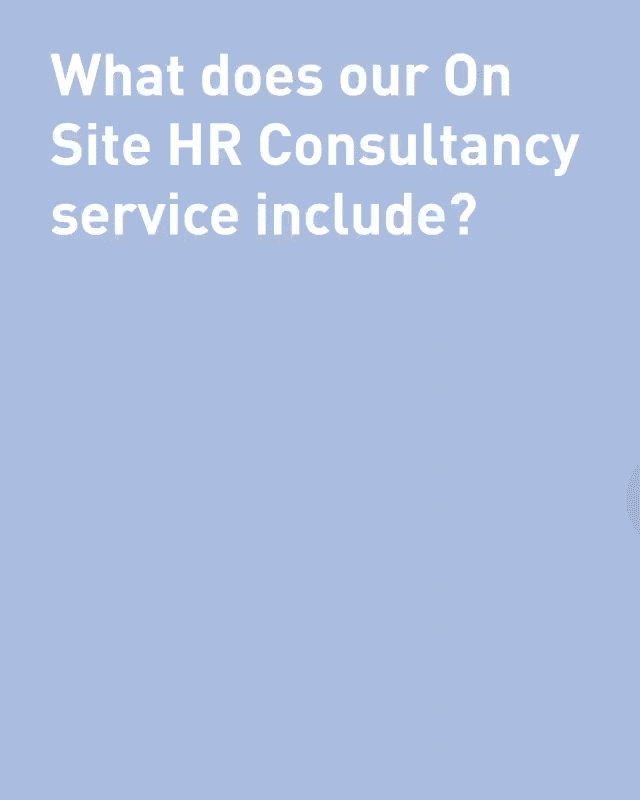 What does our On Site HR Consultancy service include?