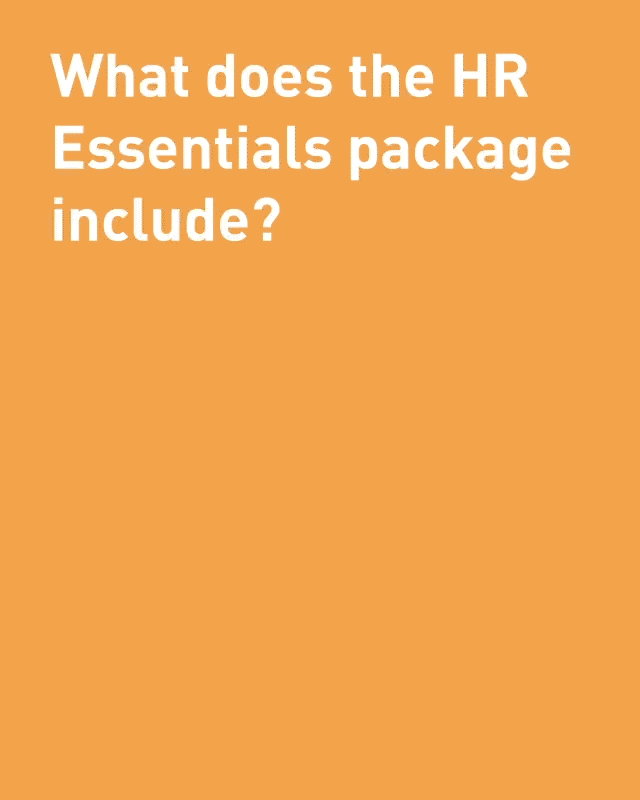 What does the HR Essentials package include?